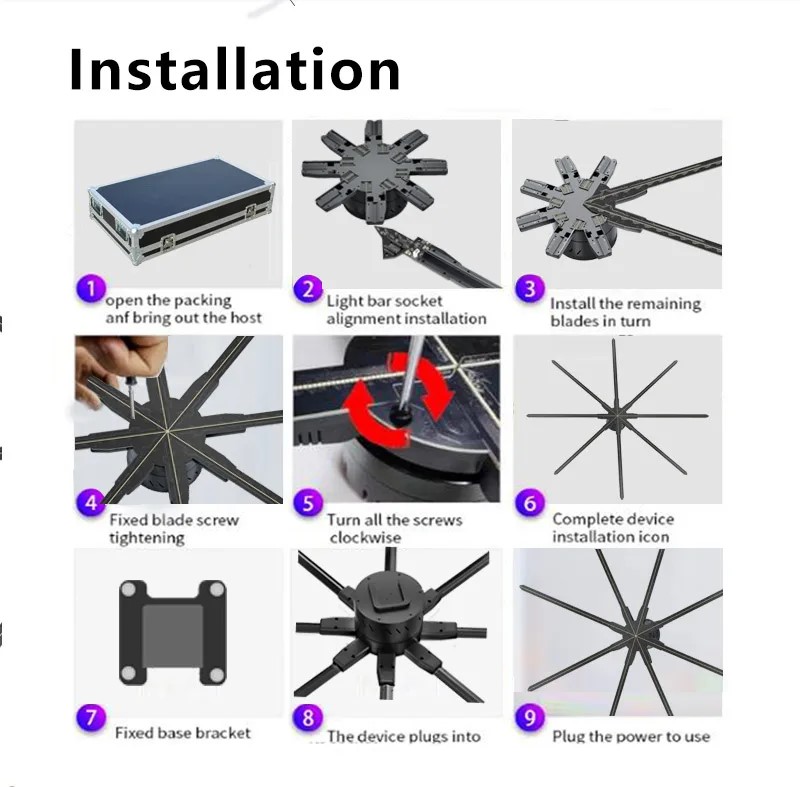 Installation

1 open the packing anf bring out the host

2 Light bar socket alignment installation

3 Install the remaining blades in turn

4 Fixed blade screw tightening

5 Turn all the screws clockwise

6 Complete device installation icon

7 Fixed base bracket

8 The device plugs into

9 Plug the power to use